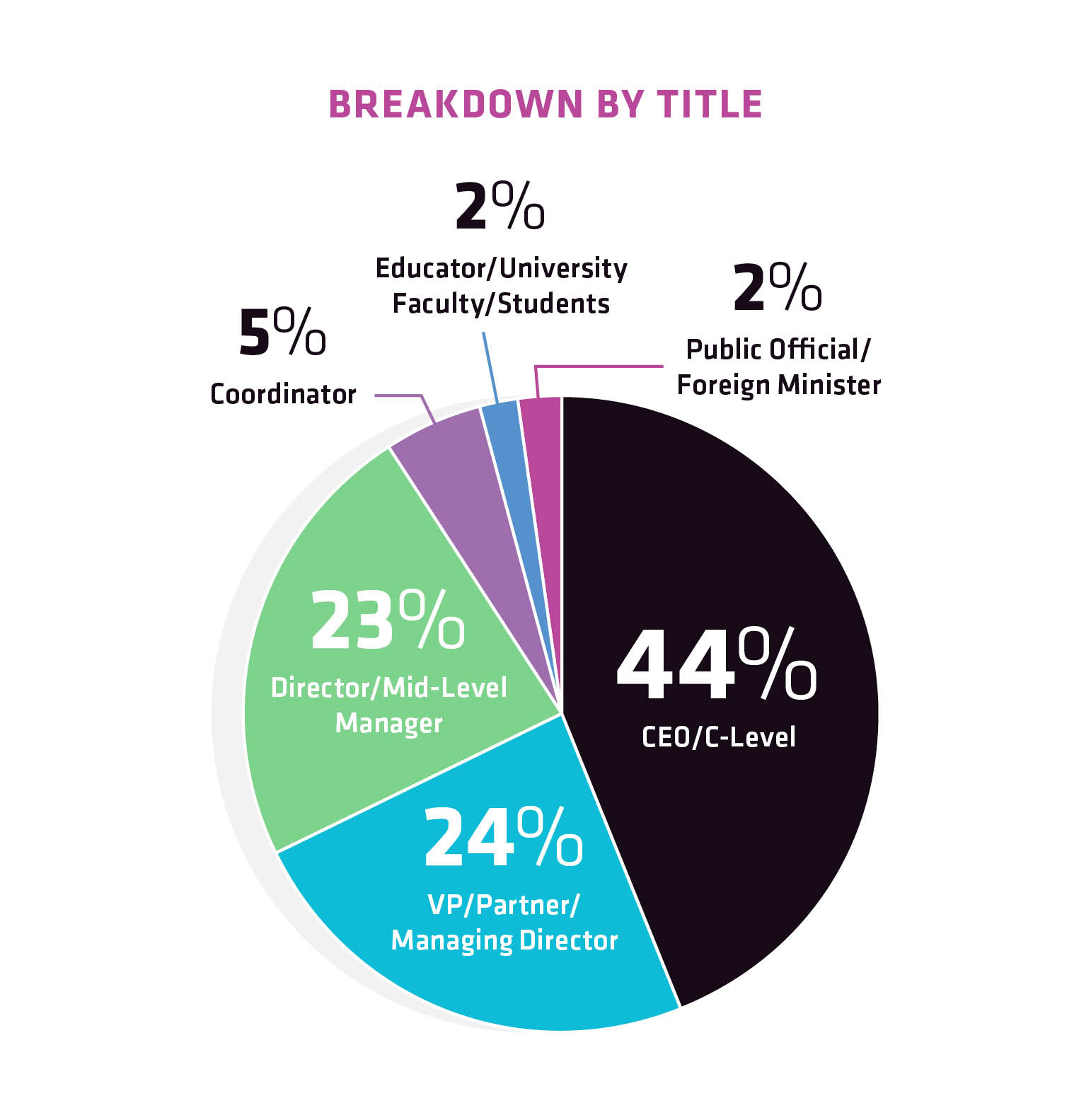 BREAKDOWN BY TITLE

2%
Educator/University Faculty/Students

2%
Public Official/ Foreign Minister

5%
Coordinator

23%
Director/Mid-Level Manager

44%
CEO/C-Level

24%
VP/Partner/ Managing Director